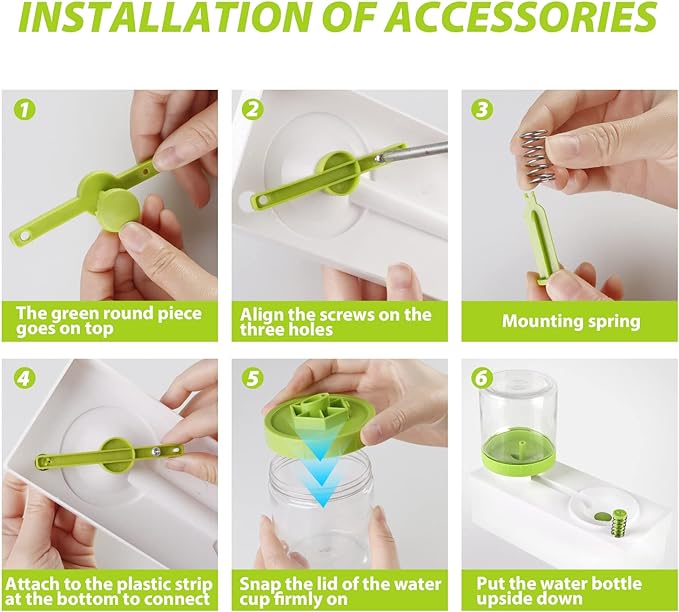 INSTALLATION OF ACCESSORIES

1
The green round piece goes on top

2
Align the screws on the three holes

3
Mounting spring

4
Attach to the plastic strip at the bottom to connect

5
Snap the lid of the water cup firmly on

6
Put the water bottle upside down